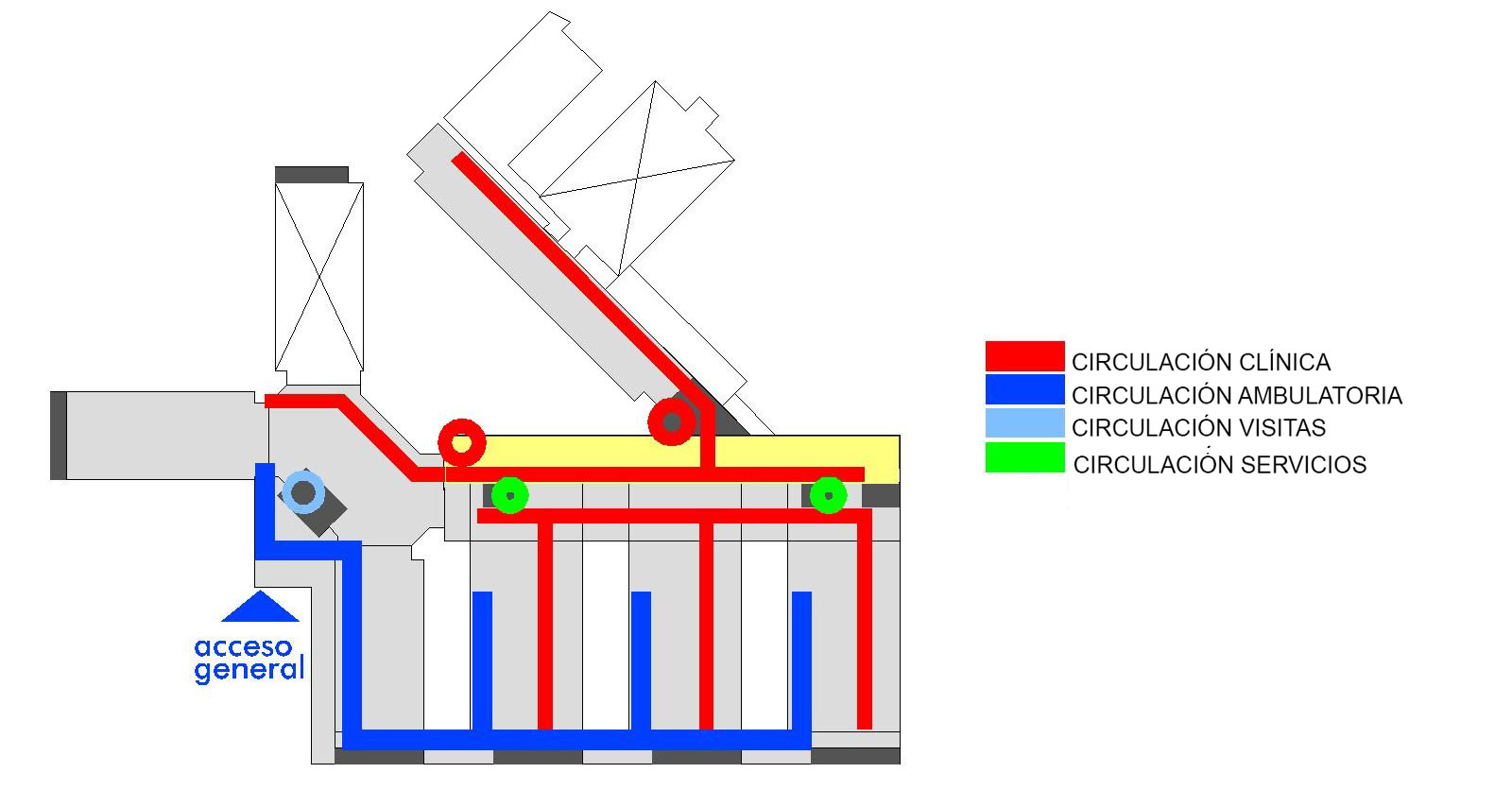 acceso
general

CIRCULACIÓN CLÍNICA
CIRCULACIÓN AMBULATORIA
CIRCULACIÓN VISITAS
CIRCULACIÓN SERVICIOS